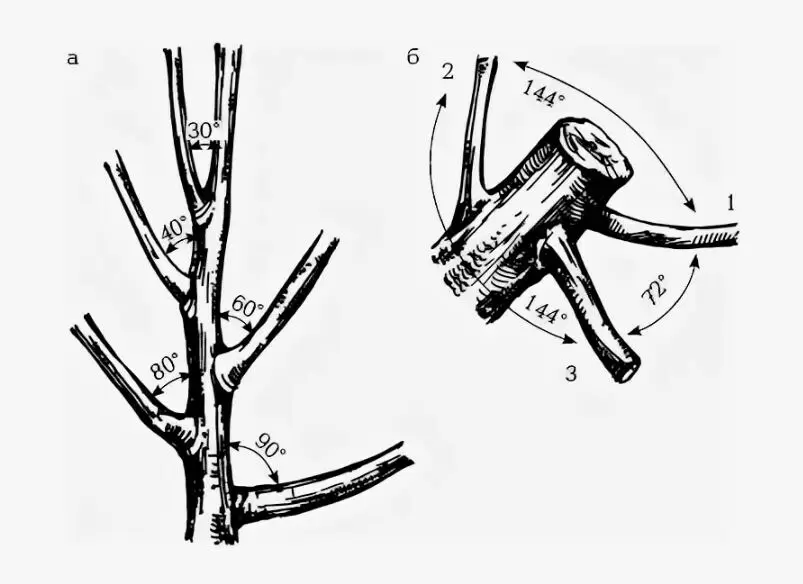 а
30°
40°
60°
80°
90°
б
2
144°
1
72°
144°
3